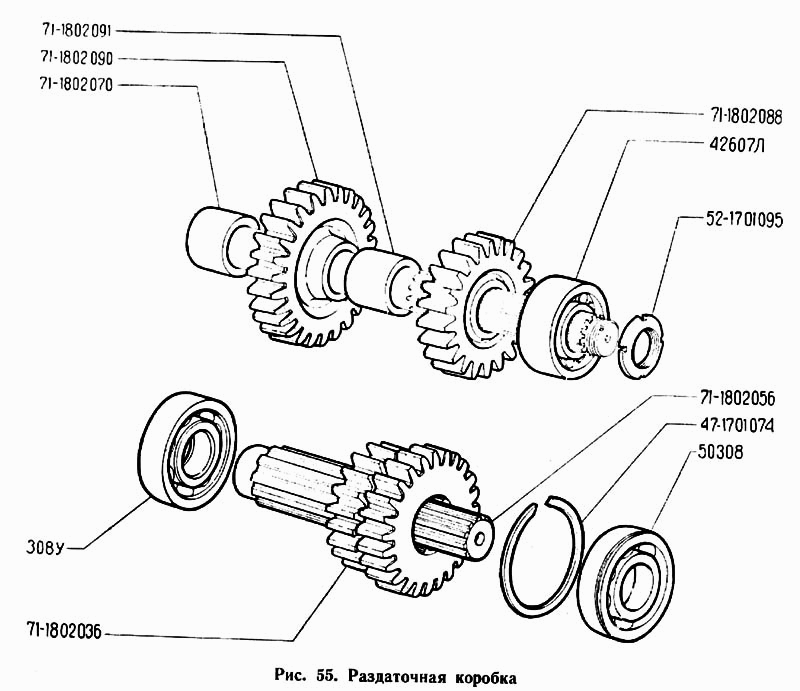 71-1802091
71-1802090
71-1802070
71-1802088
42607Л
52-1701095
71-1802056
47-1701074
50308
308У
71-1802036

Рис. 55. Раздаточная коробка